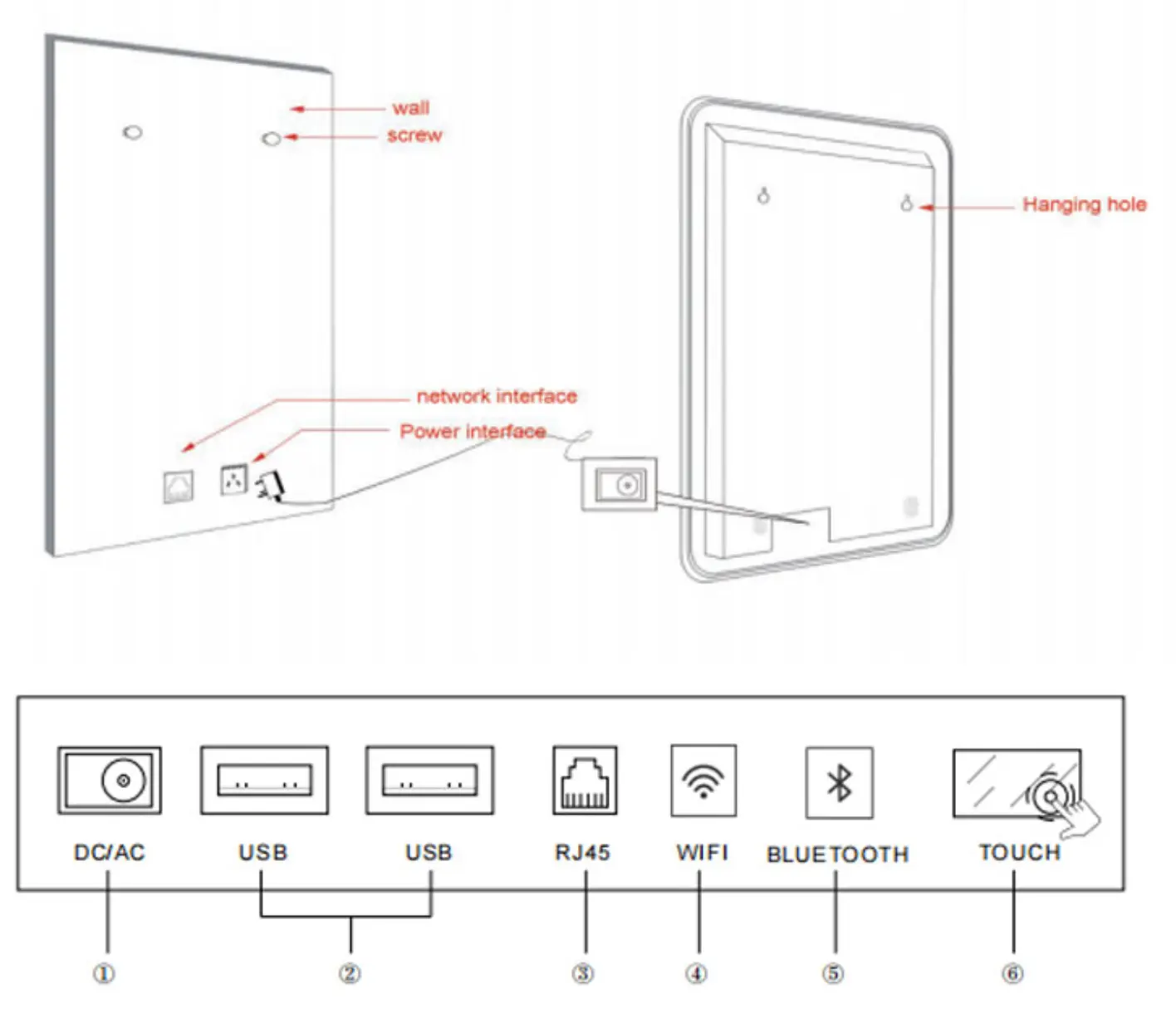 wall
screw

Hanging hole

network interface
Power interface

DC/AC
USB
USB
RJ45
WIFI
BLUETOOTH
TOUCH

①
②
③
④
⑤
⑥